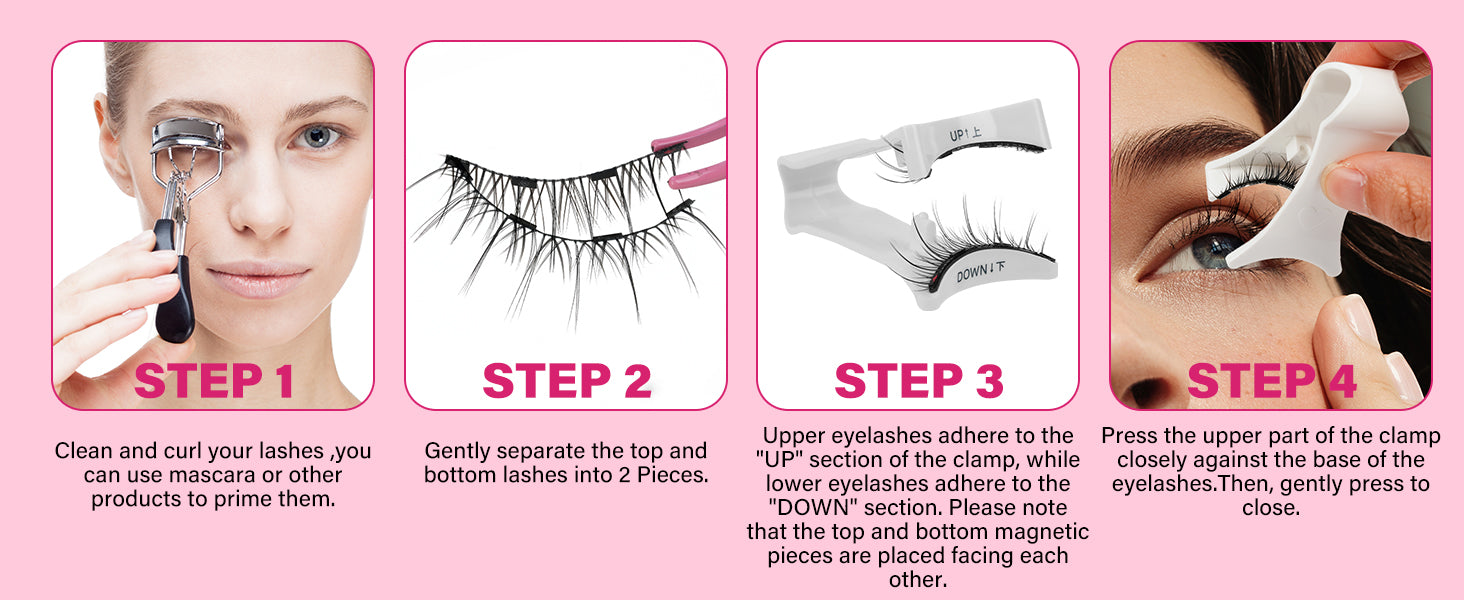 STEP 1

Clean and curl your lashes ,you can use mascara or other products to prime them.

STEP 2

Gently separate the top and bottom lashes into 2 Pieces.

UP↑上

DOWN↓下

STEP 3

Upper eyelashes adhere to the "UP" section of the clamp, while lower eyelashes adhere to the "DOWN" section. Please note that the top and bottom magnetic pieces are placed facing each other.

STEP 4

Press the upper part of the clamp closely against the base of the eyelashes.Then, gently press to close.