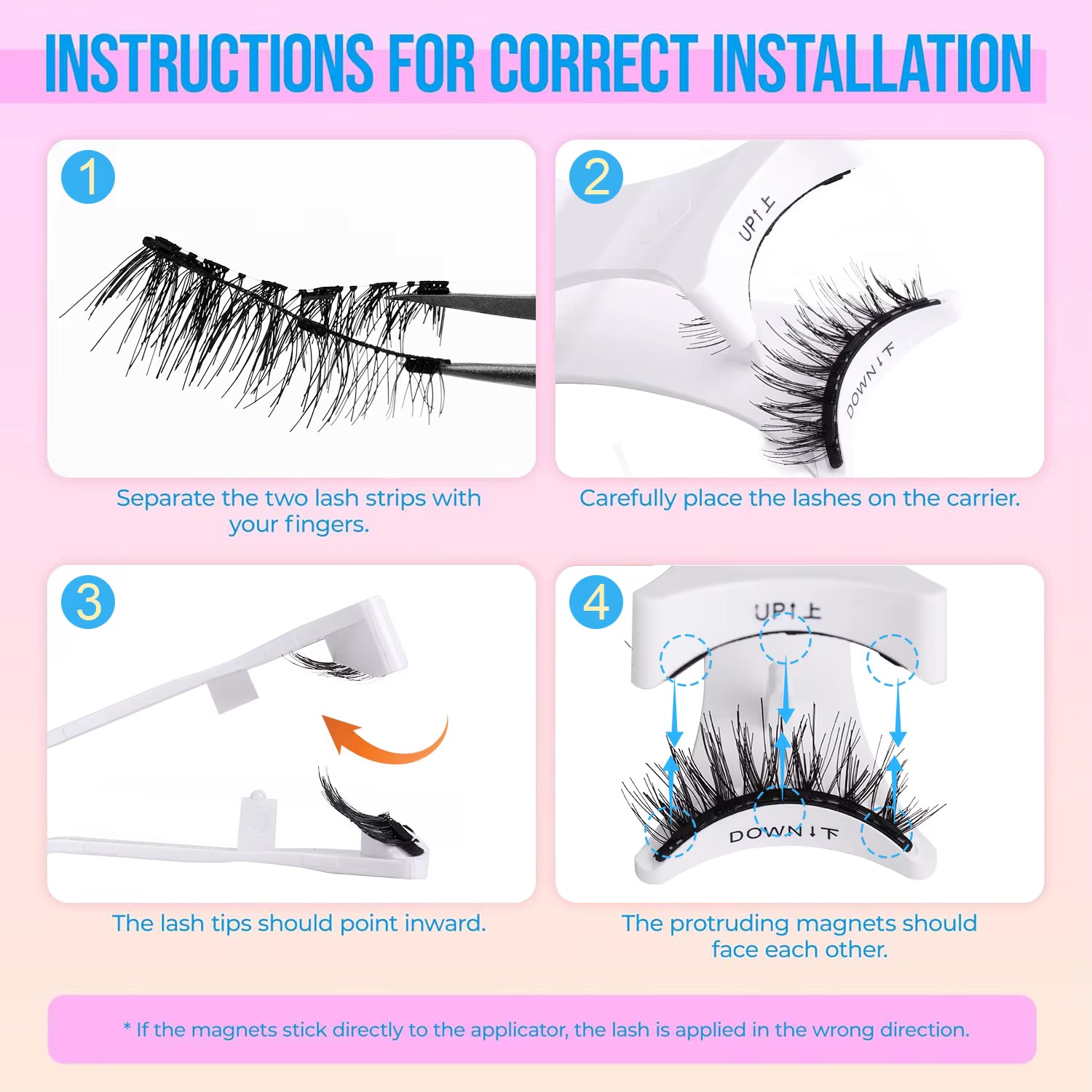 INSTRUCTIONS FOR CORRECT INSTALLATION

1

Separate the two lash strips with your fingers.

2

UP↑上

DOWN↓下

Carefully place the lashes on the carrier.

3

The lash tips should point inward.

4

UP↑上

DOWN↓下

The protruding magnets should face each other.

* If the magnets stick directly to the applicator, the lash is applied in the wrong direction.