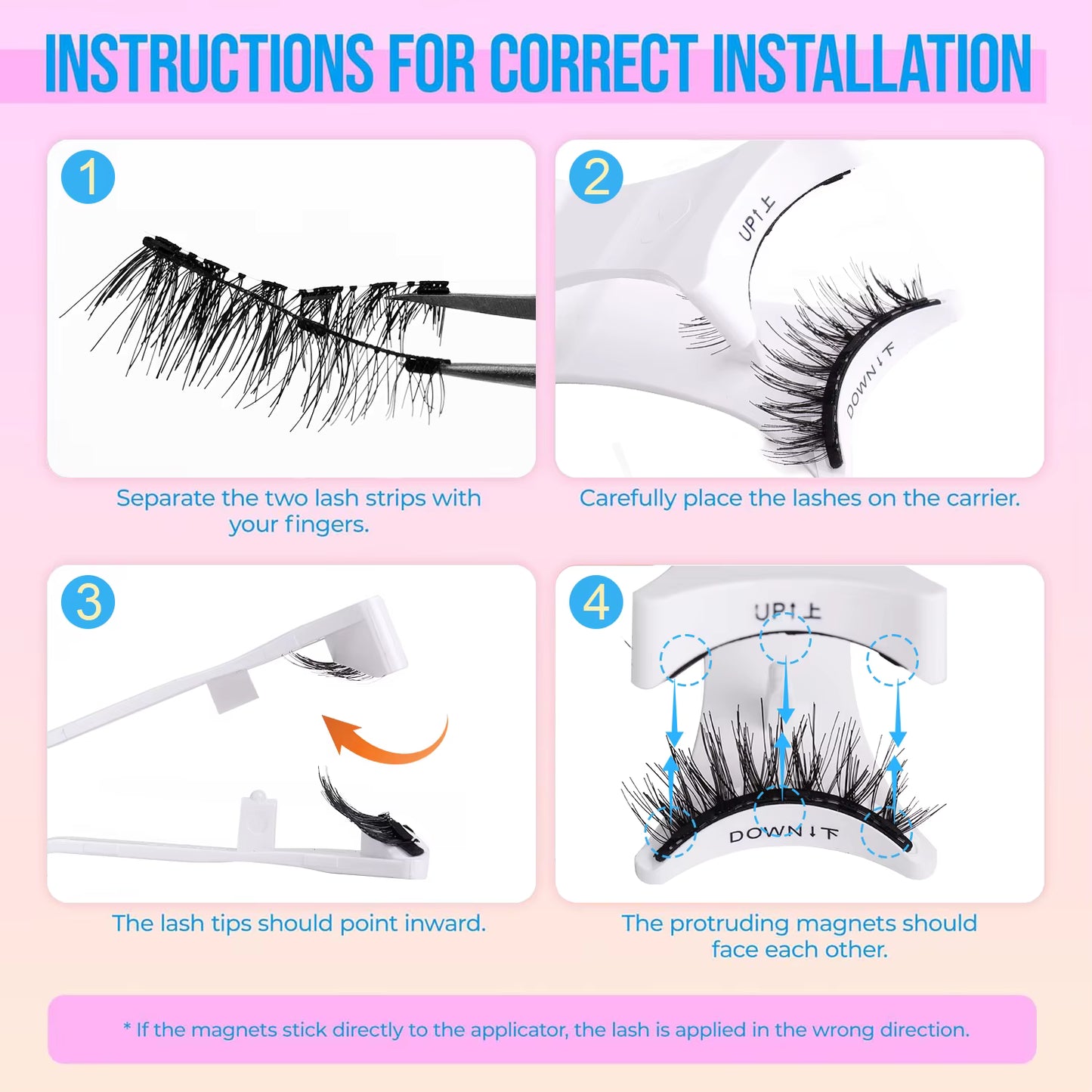 INSTRUCTIONS FOR CORRECT INSTALLATION

1

Separate the two lash strips with your fingers.

2

UP↑上

DOWN↓下

Carefully place the lashes on the carrier.

3

The lash tips should point inward.

4

UP↑上

DOWN↓下

The protruding magnets should face each other.

* If the magnets stick directly to the applicator, the lash is applied in the wrong direction.