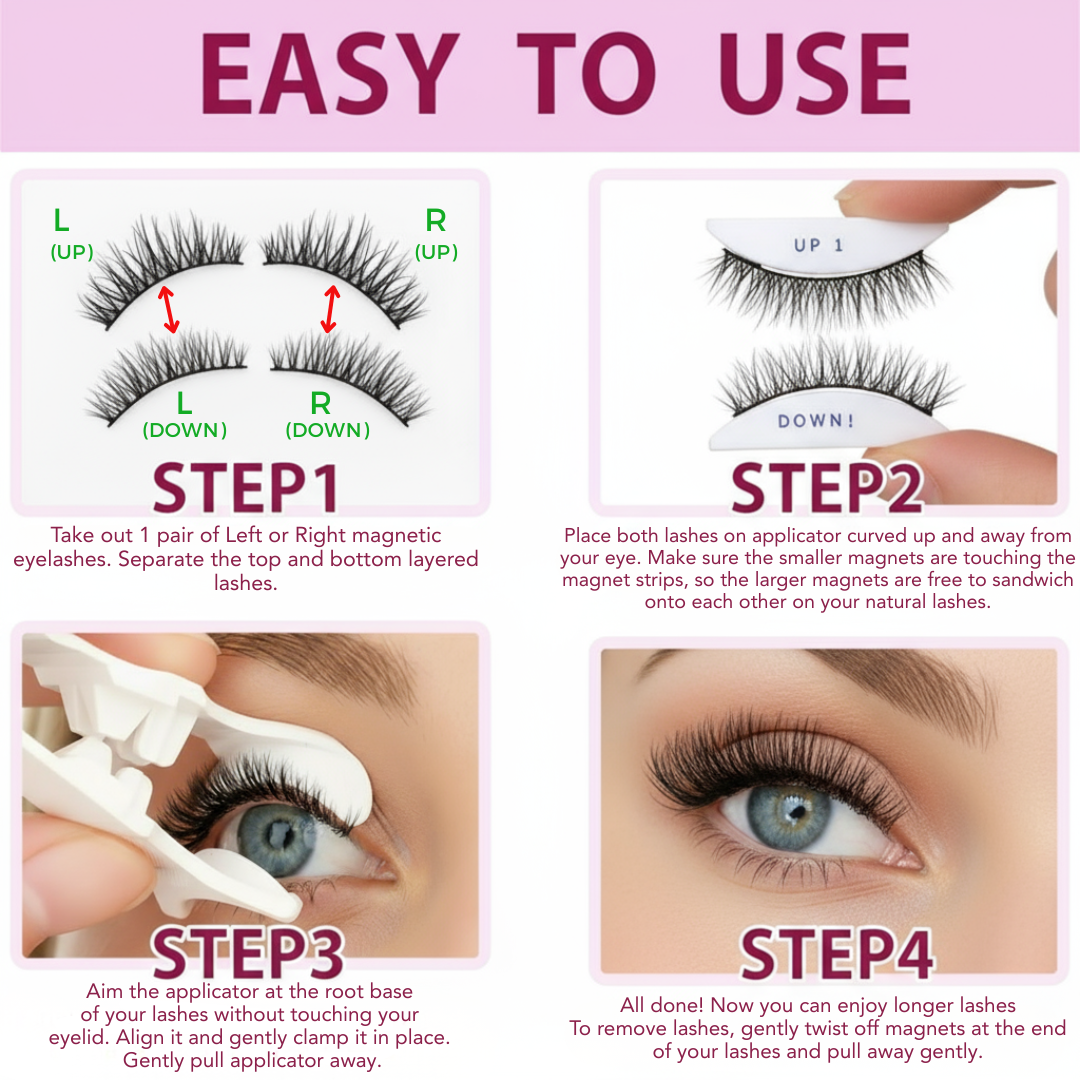 EASY TO USE

L
(UP)

R
(UP)

L
(DOWN)

R
(DOWN)

STEP1

Take out 1 pair of Left or Right magnetic eyelashes. Separate the top and bottom layered lashes.

UP 1

DOWN!

STEP2

Place both lashes on applicator curved up and away from your eye. Make sure the smaller magnets are touching the magnet strips, so the larger magnets are free to sandwich onto each other on your natural lashes.

STEP3

Aim the applicator at the root base of your lashes without touching your eyelid. Align it and gently clamp it in place. Gently pull applicator away.

STEP4

All done! Now you can enjoy longer lashes
To remove lashes, gently twist off magnets at the end of your lashes and pull away gently.